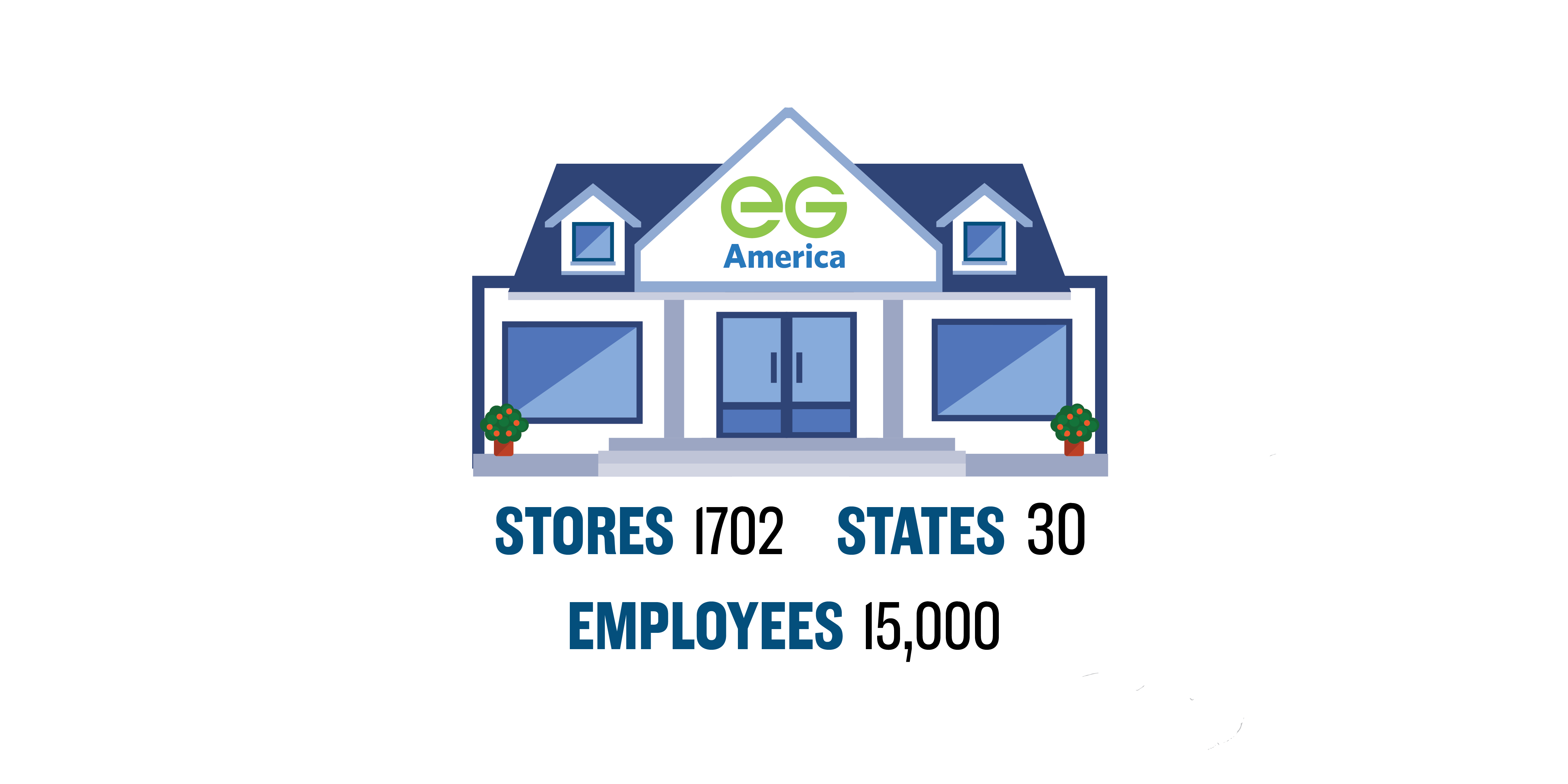 eG
America

STORES 1702 STATES 30

EMPLOYEES 15,000